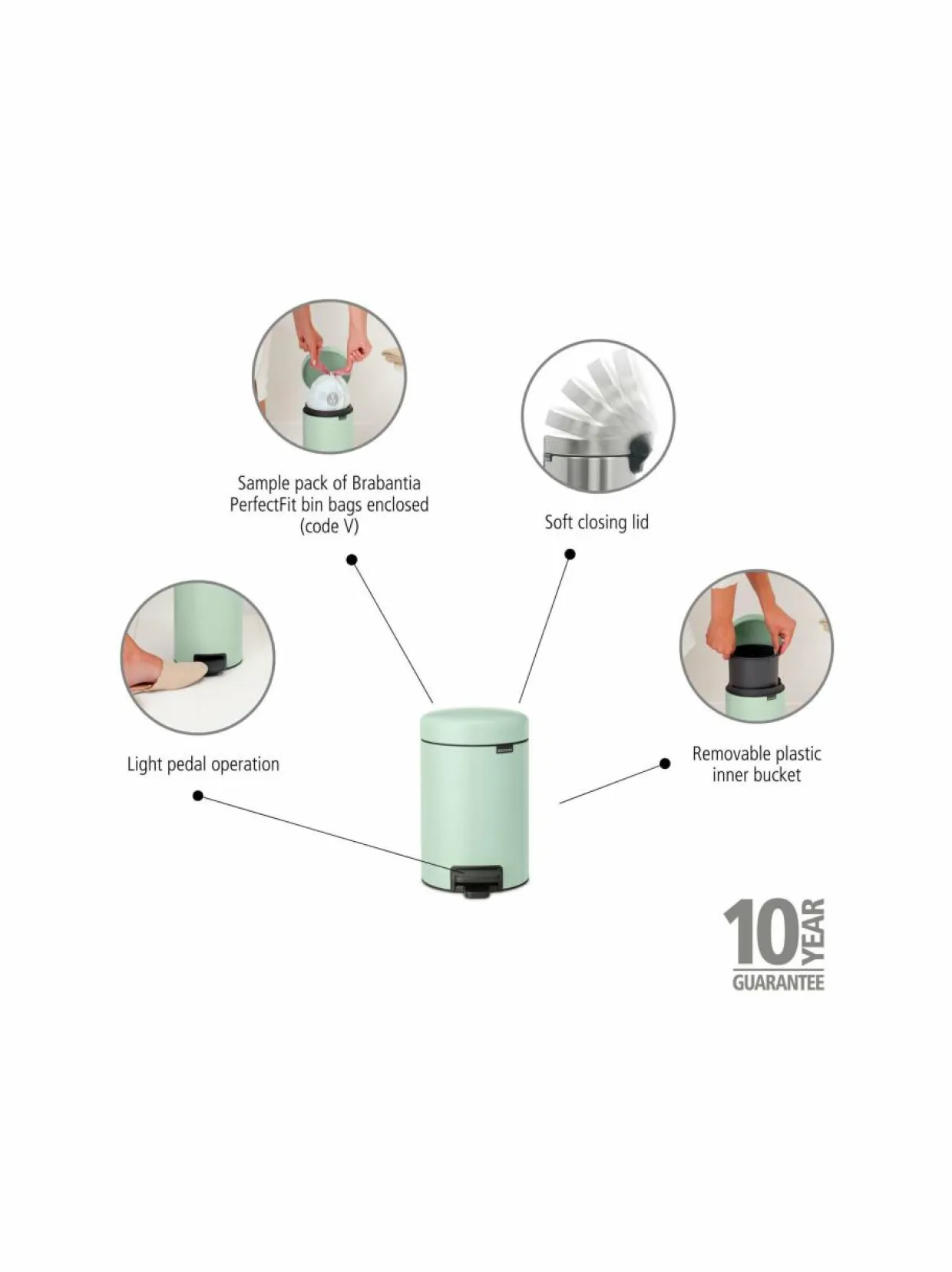 Sample pack of Brabantia PerfectFit bin bags enclosed (code V)

Soft closing lid

Light pedal operation

Removable plastic inner bucket

10 YEAR GUARANTEE