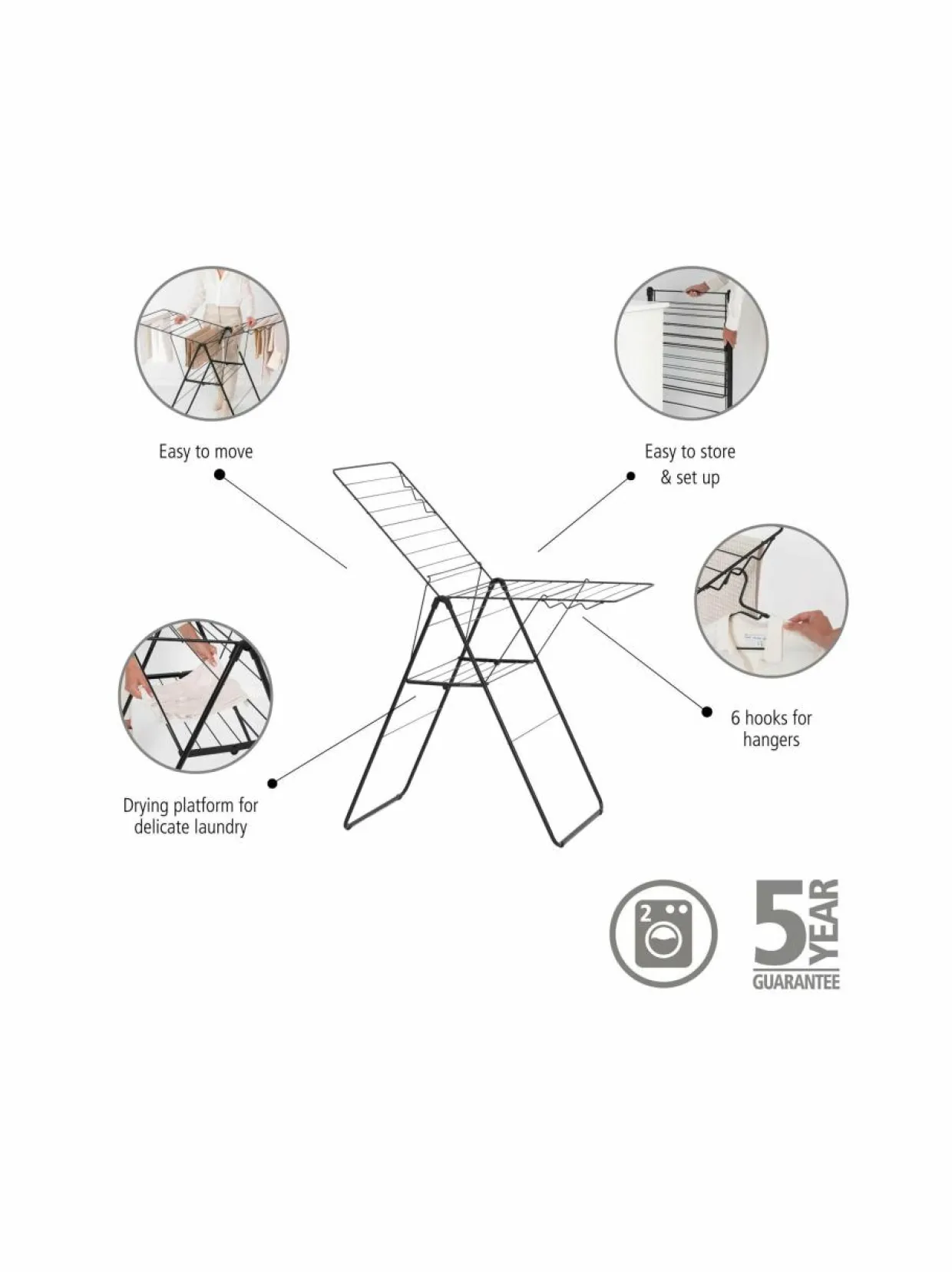 Easy to move

Easy to store & set up

6 hooks for hangers

Drying platform for delicate laundry

2

5 YEAR GUARANTEE