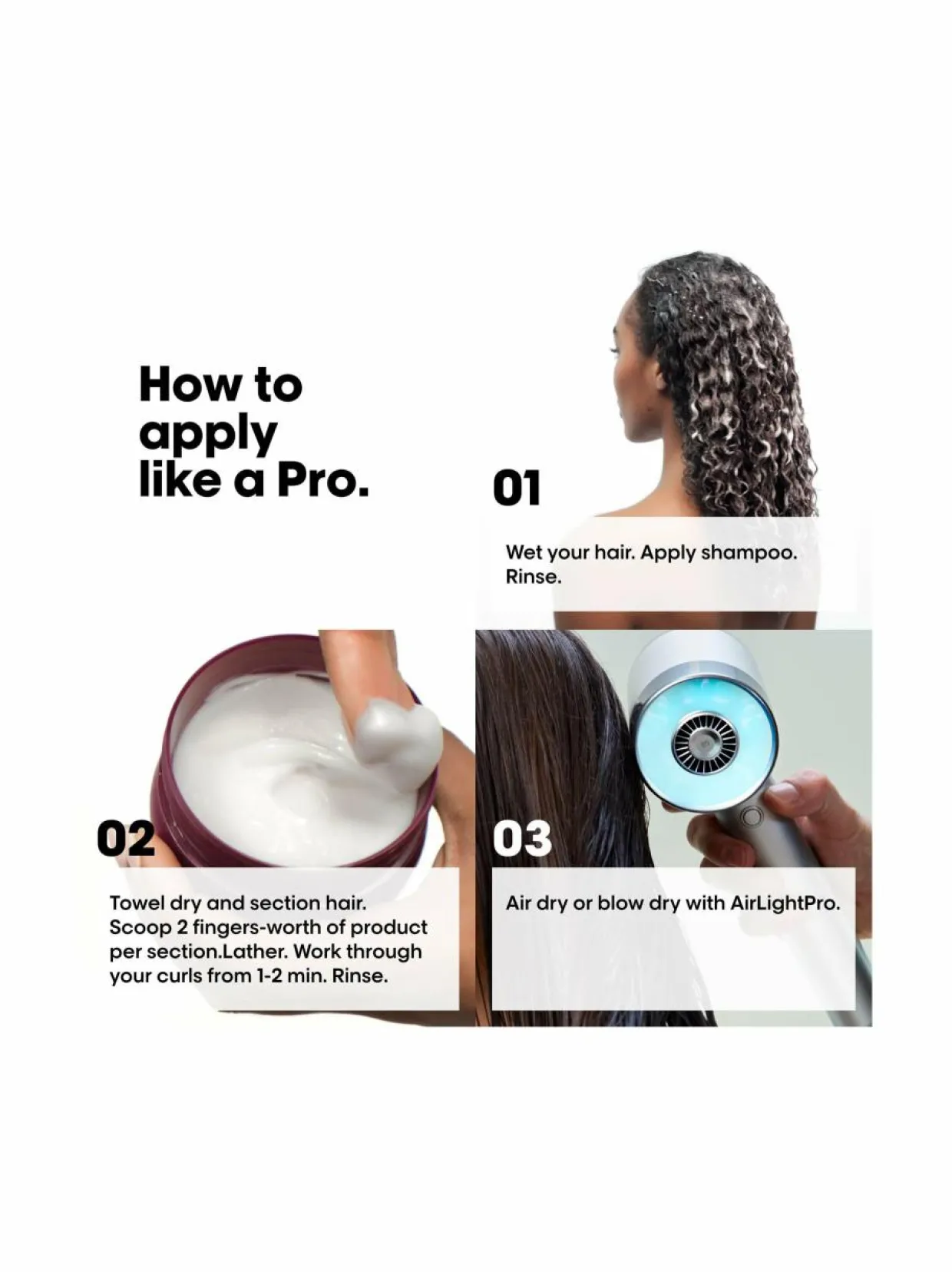 How to apply like a Pro.

01

Wet your hair. Apply shampoo. Rinse.

02

Towel dry and section hair. Scoop 2 fingers-worth of product per section.Lather. Work through your curls from 1-2 min. Rinse.

03

Air dry or blow dry with AirLightPro.