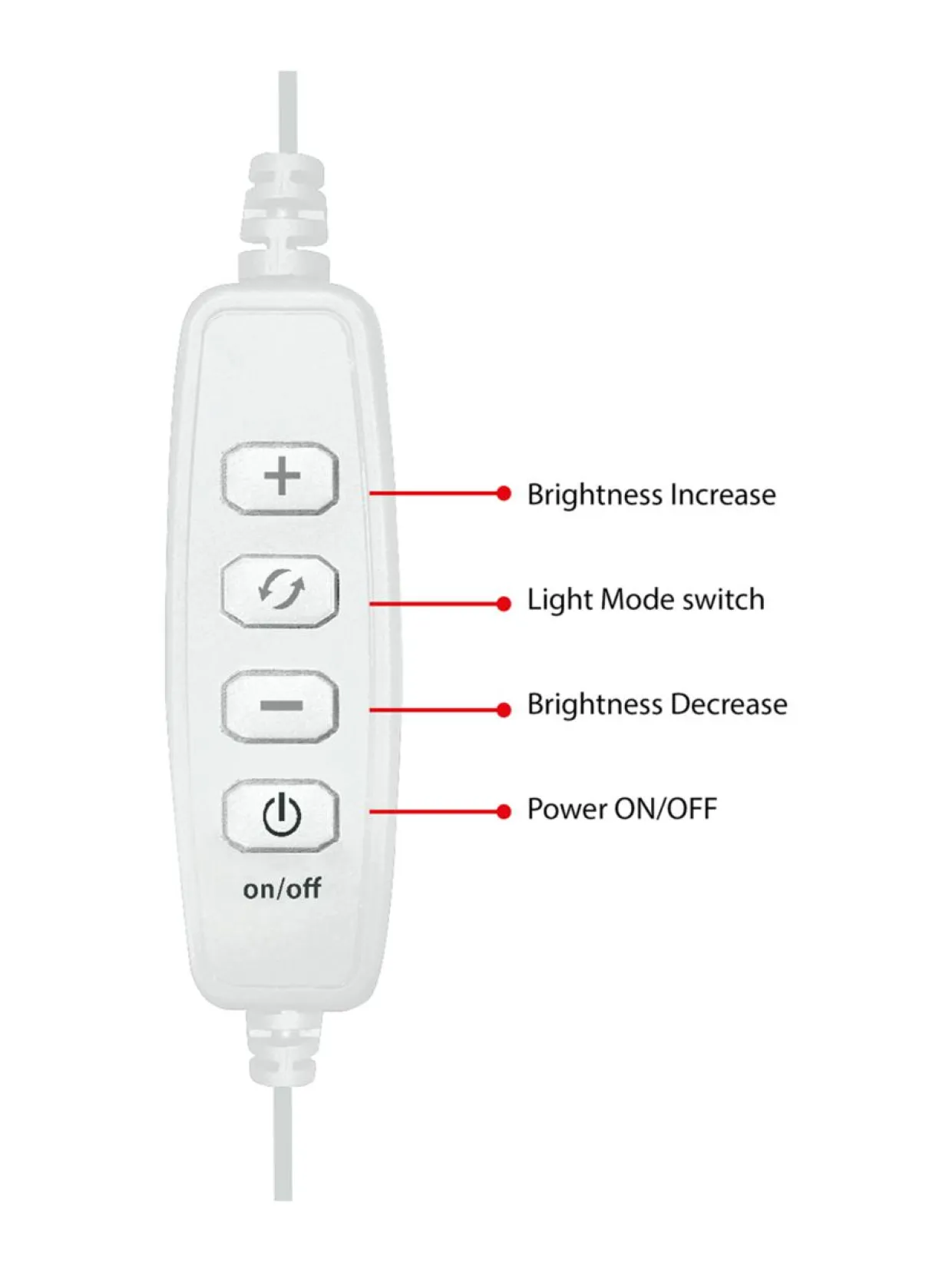 +

Brightness Increase

Light Mode switch

−

Brightness Decrease

Power ON/OFF

on/off